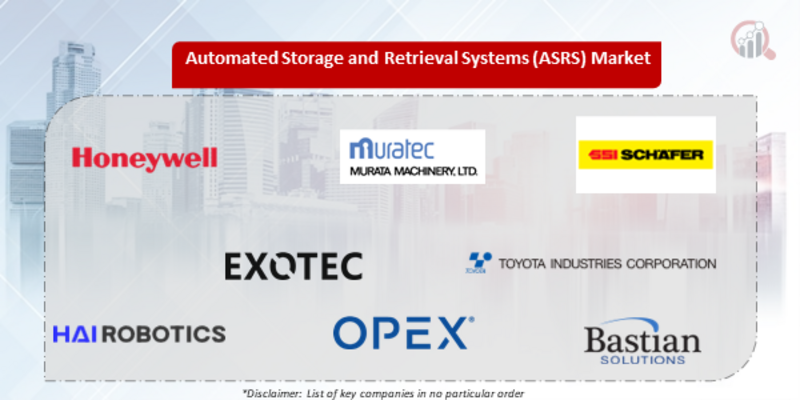 Automated Storage and Retrieval Systems (ASRS) Market

Honeywell

muratec
MURATA MACHINERY, LTD.

SSI SCHÄFER

EXOTEC

TOYOTA INDUSTRIES CORPORATION

HAI ROBOTICS

OPEX

Bastian
SOLUTIONS

*Disclaimer: List of key companies in no particular order