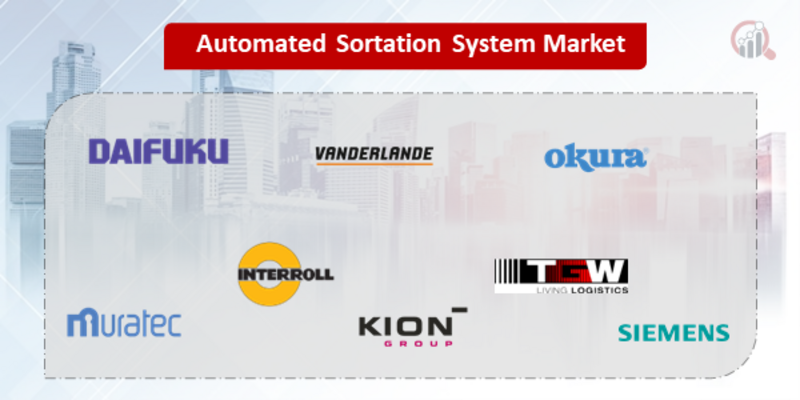 Automated Sortation System Market

DAIFUKU

VANDERLANDE

okura

INTERROLL

TGW
LIVING LOGISTICS

muratec

KION
GROUP

SIEMENS