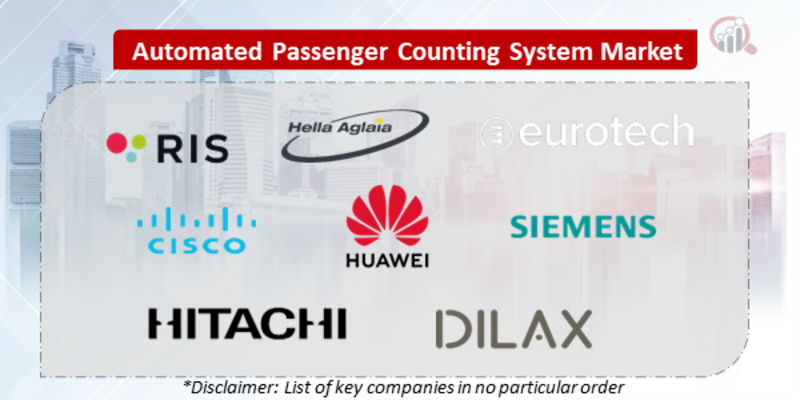 Automated Passenger Counting System Market

RIS

Hella Aglaia

eurotech

CISCO

HUAWEI

SIEMENS

HITACHI

DILAX

*Disclaimer: List of key companies in no particular order