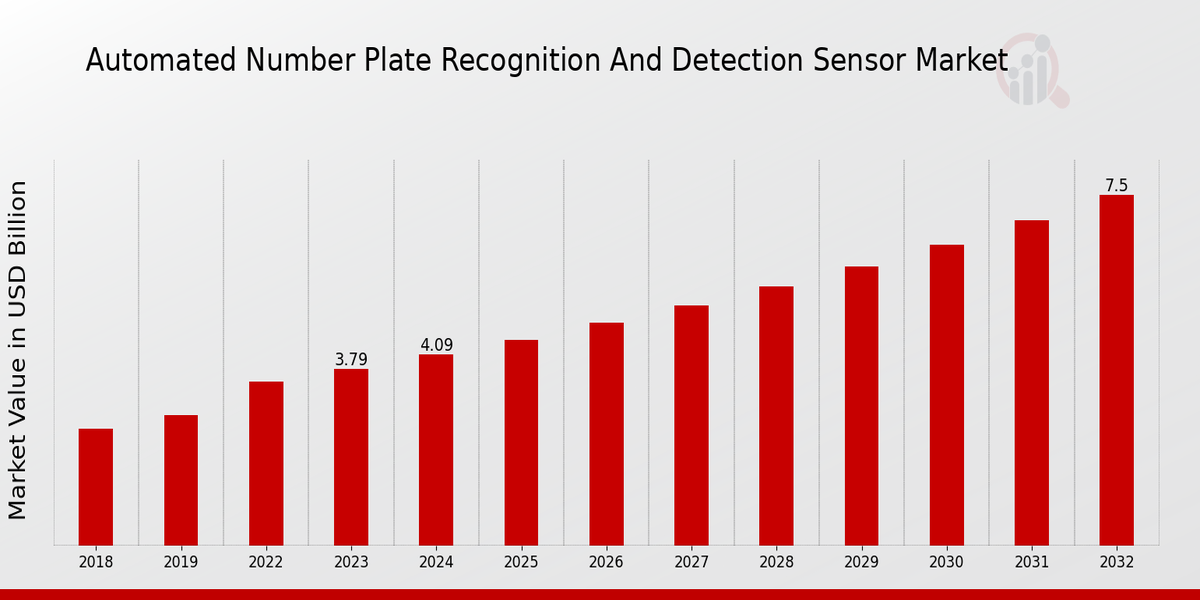 Automated Number Plate Recognition And Detection Sensor Market

Market Value in USD Billion

3.79
4.09
7.5

2018
2019
2022
2023
2024
2025
2026
2027
2028
2029
2030
2031
2032