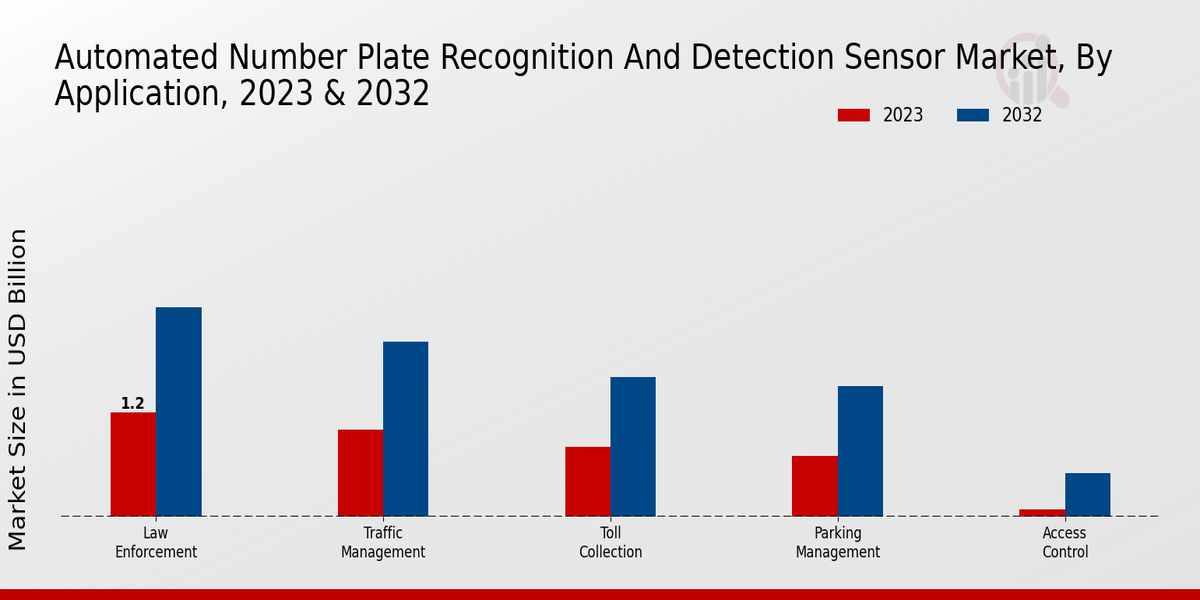 Automated Number Plate Recognition And Detection Sensor Market, By Application, 2023 & 2032

2023
2032

Market Size in USD Billion

1.2

Law Enforcement
Traffic Management
Toll Collection
Parking Management
Access Control