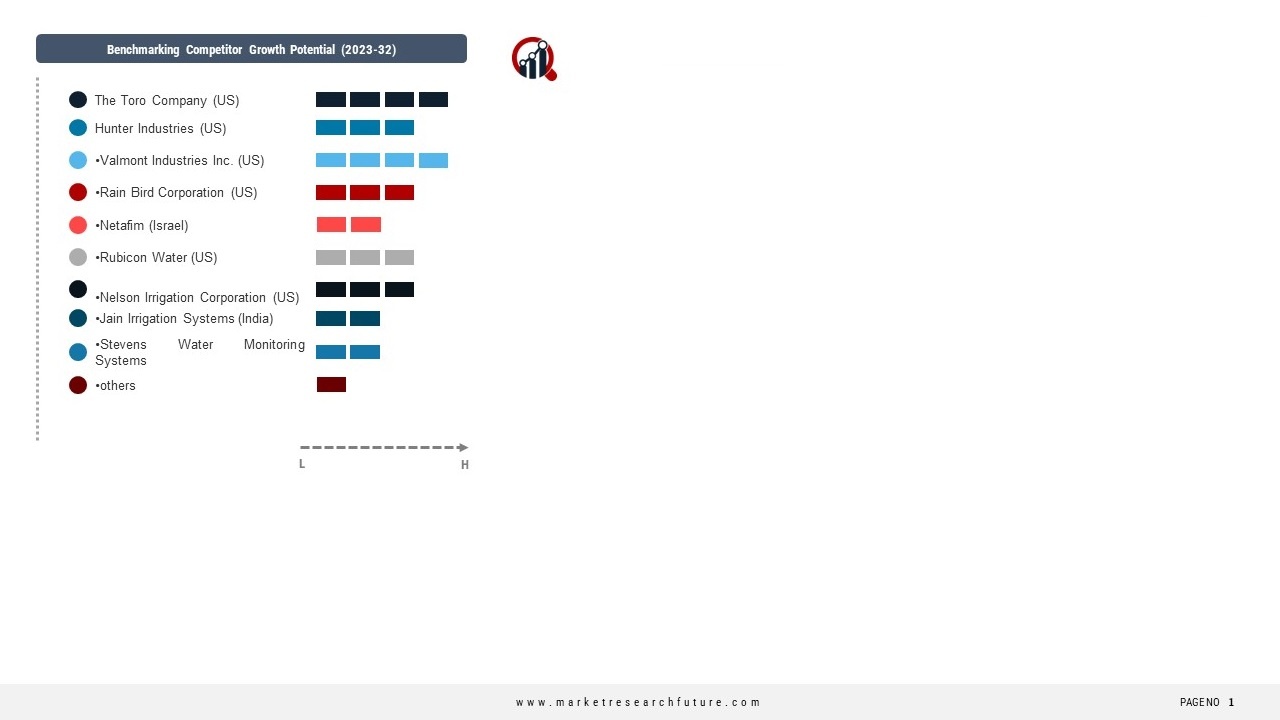 Benchmarking Competitor Growth Potential (2023-32)

The Toro Company (US)
Hunter Industries (US)
•Valmont Industries Inc. (US)
•Rain Bird Corporation (US)
•Netafim (Israel)
•Rubicon Water (US)
•Nelson Irrigation Corporation (US)
•Jain Irrigation Systems (India)
•Stevens Water Monitoring Systems
•others

L
H

www.marketresearchfuture.com
PAGENO 1