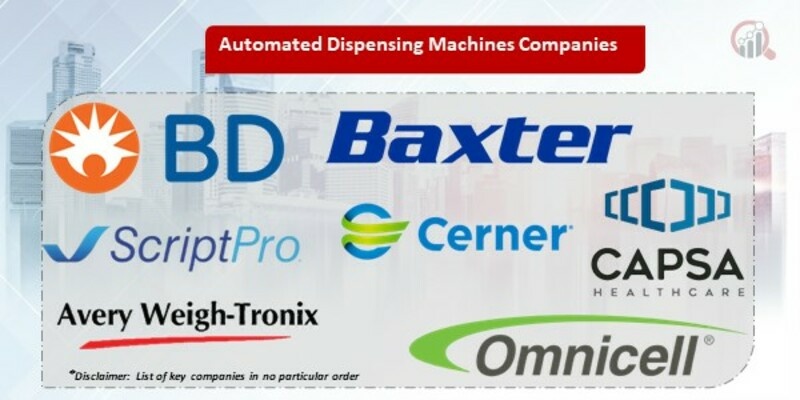 Automated Dispensing Machines Companies

BD

Baxter

ScriptPro

Cerner

CAPSA
HEALTHCARE

Avery Weigh-Tronix

Omnicell®

*Disclaimer: List of key companies in no particular order