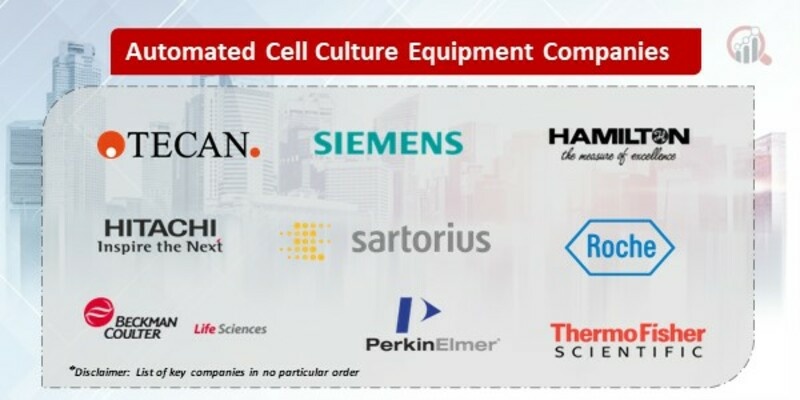 Automated Cell Culture Equipment Companies

TECAN.

SIEMENS

HAMILTON
the measure of excellence

HITACHI
Inspire the Next

sartorius

Roche

BECKMAN COULTER Life Sciences

PerkinElmer

ThermoFisher
SCIENTIFIC

*Disclaimer: List of key companies in no particular order