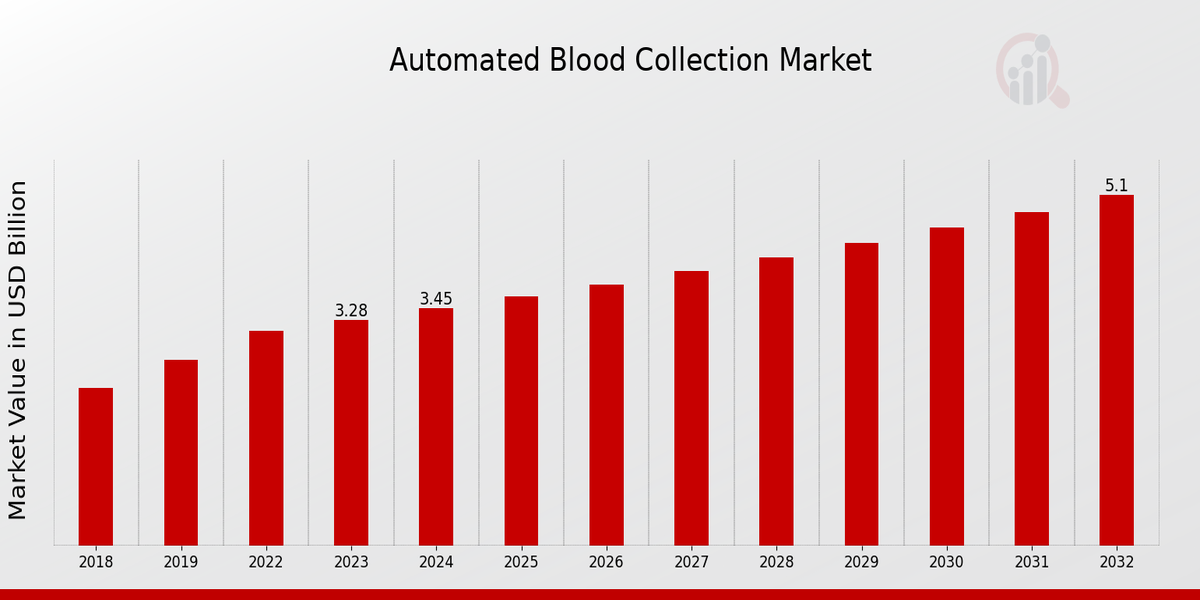 Automated Blood Collection Market

Market Value in USD Billion

3.28
3.45
5.1

2018
2019
2022
2023
2024
2025
2026
2027
2028
2029
2030
2031
2032