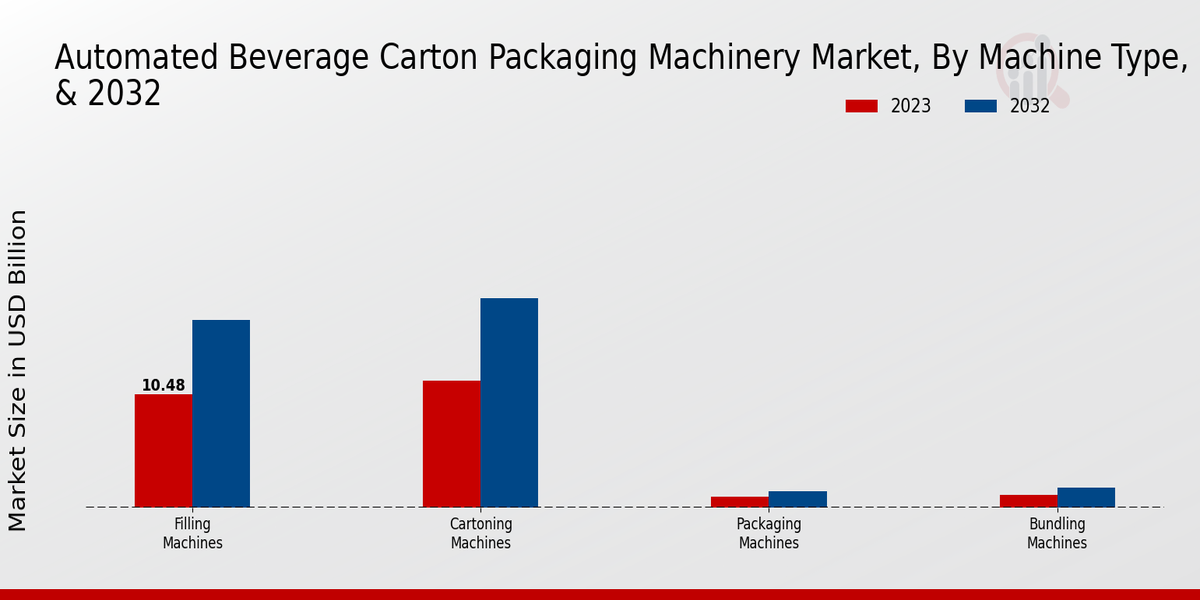 Automated Beverage Carton Packaging Machinery Market, By Machine Type, & 2032

2023
2032

Market Size in USD Billion

10.48

Filling Machines
Cartoning Machines
Packaging Machines
Bundling Machines