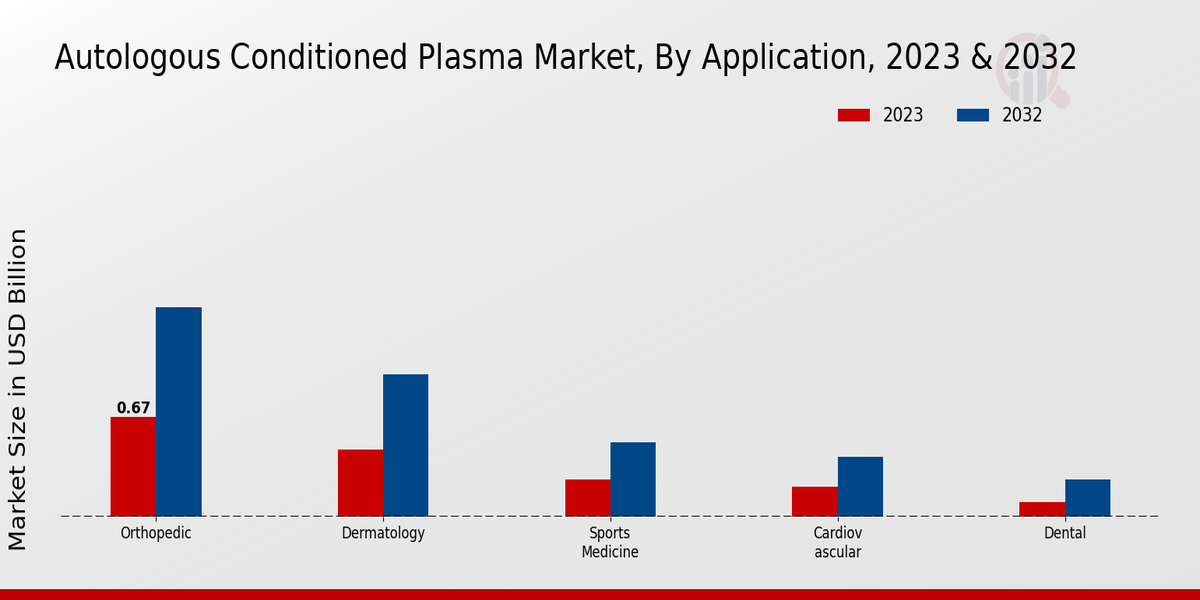 Autologous Conditioned Plasma Market, By Application, 2023 & 2032

2023
2032

Market Size in USD Billion

0.67

Orthopedic
Dermatology
Sports Medicine
Cardiov ascular
Dental