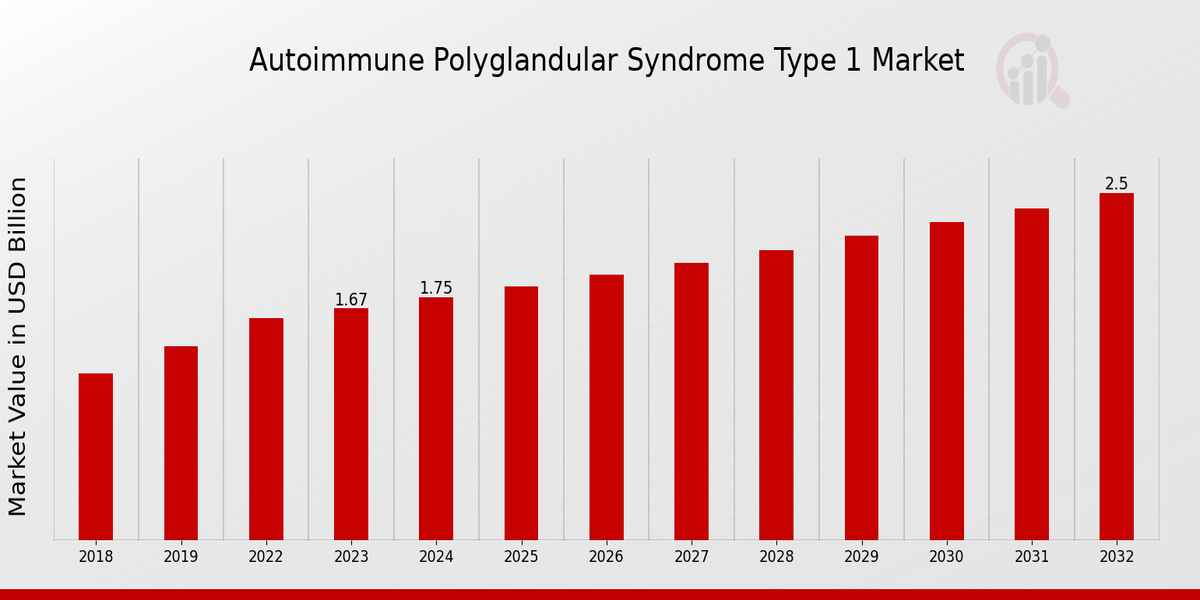 Autoimmune Polyglandular Syndrome Type 1 Market

Market Value in USD Billion

1.67
1.75
2.5

2018
2019
2022
2023
2024
2025
2026
2027
2028
2029
2030
2031
2032