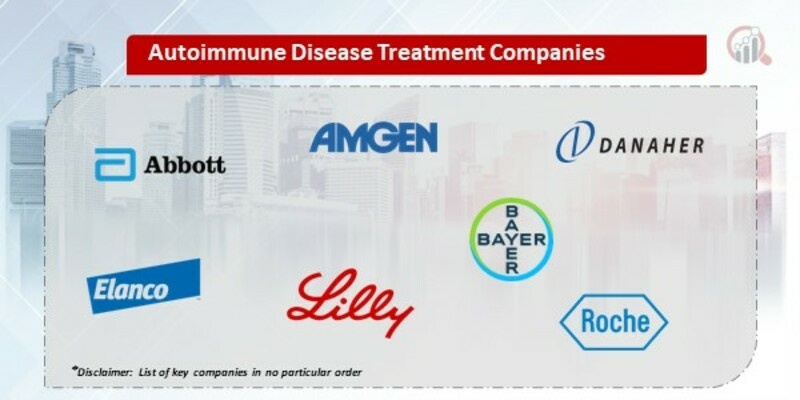 Autoimmune Disease Treatment Companies

Abbott

AMGEN

DANAHER

BAYER

BAYER

Elanco

Lilly

Roche

*Disclaimer: List of key companies in no particular order