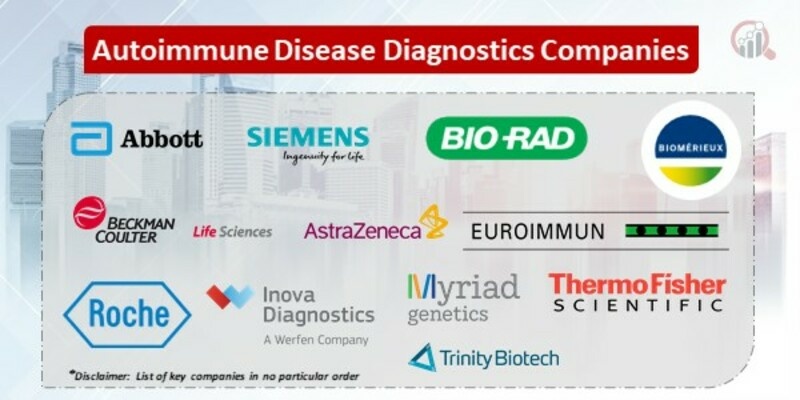 Autoimmune Disease Diagnostics Companies

Abbott

SIEMENS
Ingenuity for life

BIO-RAD

BIOMÉRIEUX

BECKMAN COULTER

Life Sciences

AstraZeneca

EUROIMMUN

Roche

Inova Diagnostics
A Werfen Company

Myriad genetics

ThermoFisher SCIENTIFIC

Trinity Biotech

*Disclaimer: List of key companies in no particular order