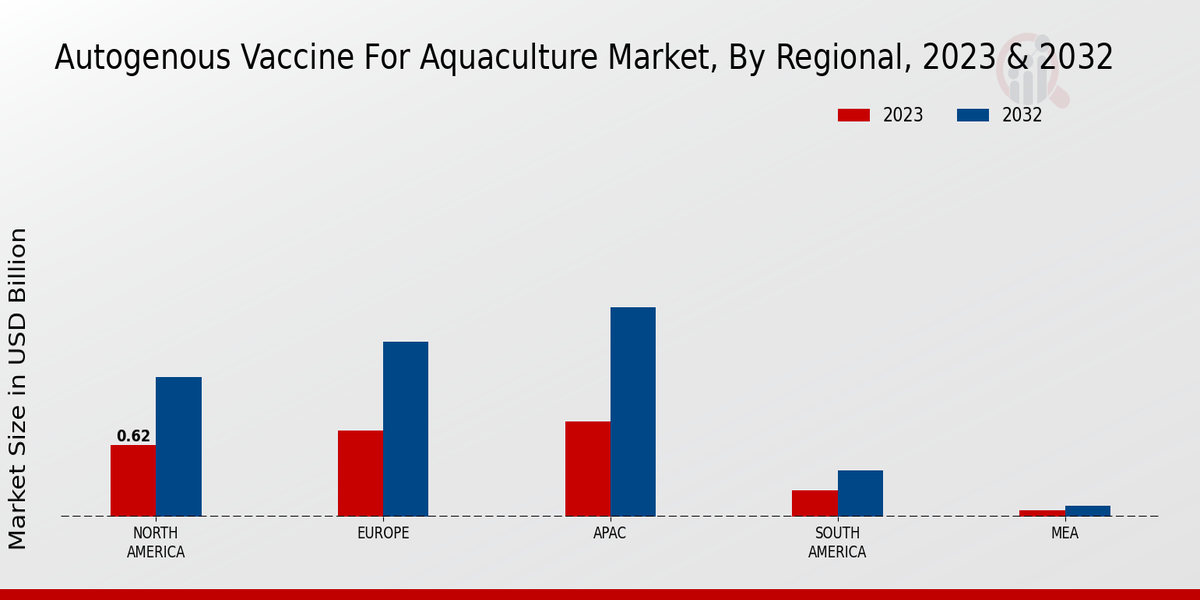 Autogenous Vaccine For Aquaculture Market, By Regional, 2023 & 2032

2023
2032

Market Size in USD Billion

0.62

NORTH AMERICA
EUROPE
APAC
SOUTH AMERICA
MEA