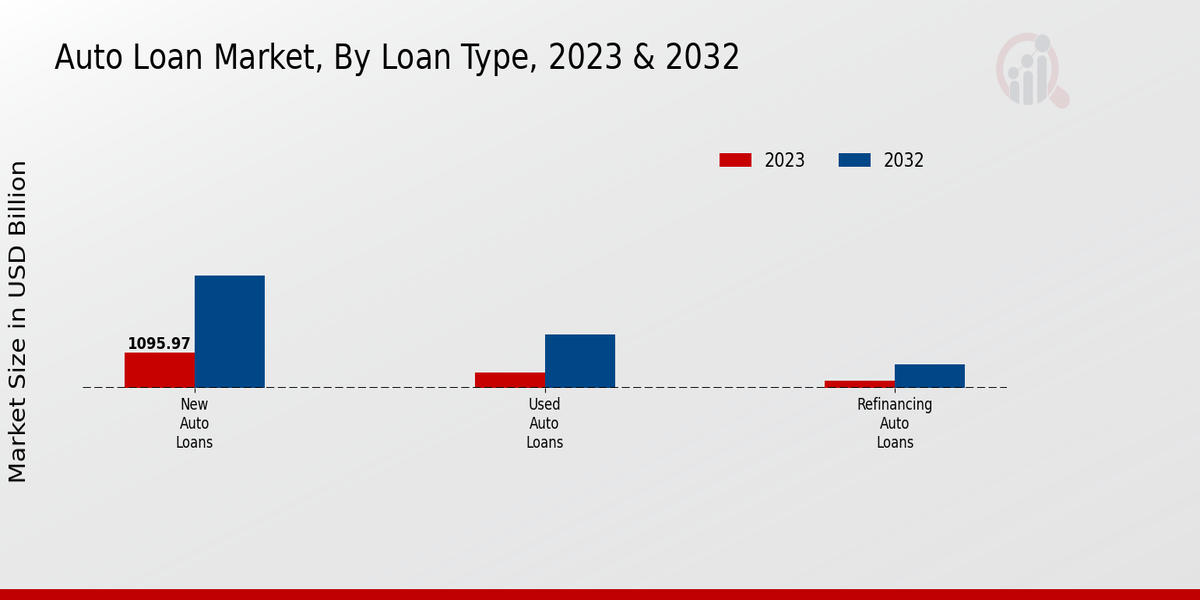 Auto Loan Market, By Loan Type, 2023 & 2032

2023
2032

Market Size in USD Billion

1095.97

New Auto Loans

Used Auto Loans

Refinancing Auto Loans