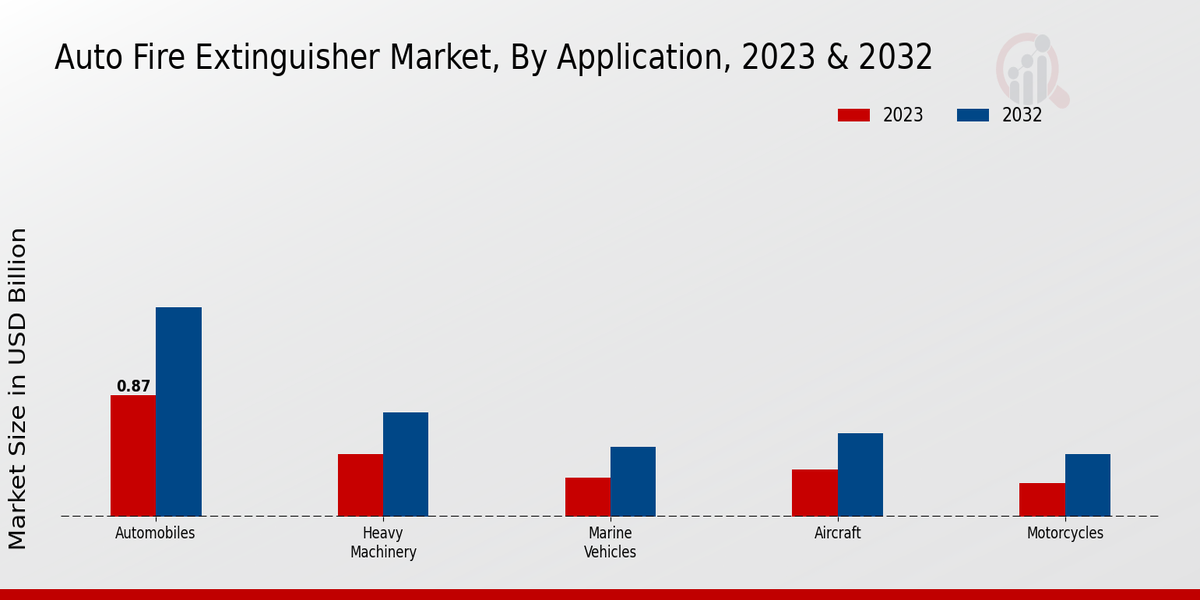 Auto Fire Extinguisher Market, By Application, 2023 & 2032

2023
2032

Market Size in USD Billion

0.87

Automobiles
Heavy Machinery
Marine Vehicles
Aircraft
Motorcycles