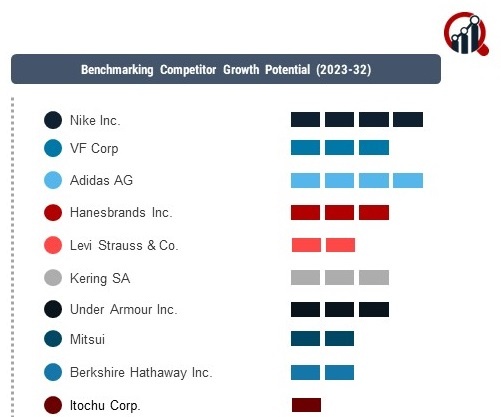 Benchmarking Competitor Growth Potential (2023-32)

Nike Inc.

VF Corp

Adidas AG

Hanesbrands Inc.

Levi Strauss & Co.

Kering SA

Under Armour Inc.

Mitsui

Berkshire Hathaway Inc.

Itochu Corp.