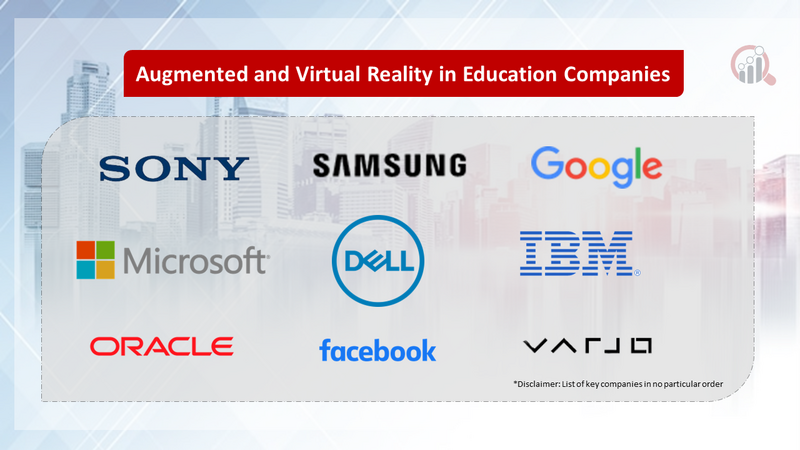 Augmented and Virtual Reality in Education Companies

SONY

SAMSUNG

Google

Microsoft

DELL

IBM

ORACLE

facebook

VARJO

*Disclaimer: List of key companies in no particular order