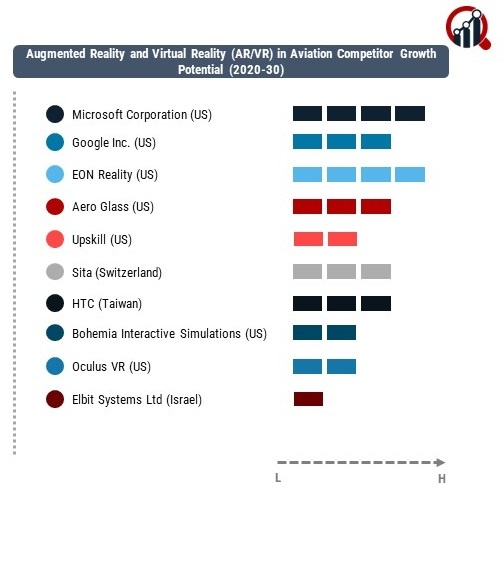 Augmented Reality and Virtual Reality (AR/VR) in Aviation Competitor Growth Potential (2020-30)

Microsoft Corporation (US)
Google Inc. (US)
EON Reality (US)
Aero Glass (US)
Upskill (US)
Sita (Switzerland)
HTC (Taiwan)
Bohemia Interactive Simulations (US)
Oculus VR (US)
Elbit Systems Ltd (Israel)

L
H