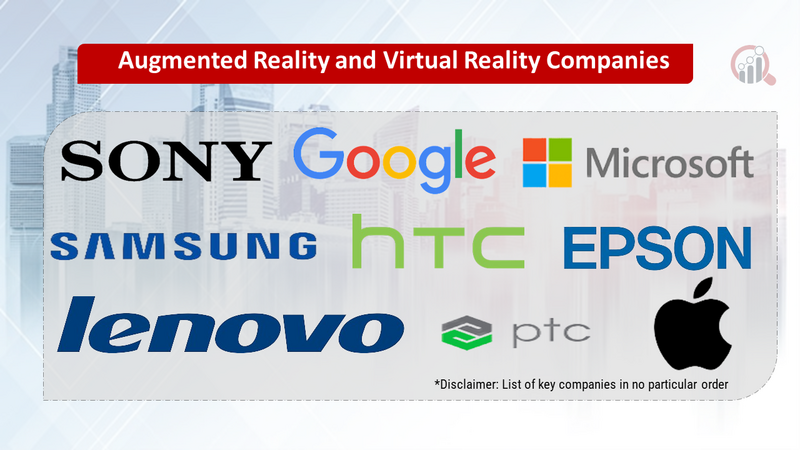 Augmented Reality and Virtual Reality Companies

SONY

Google

Microsoft

SAMSUNG

htc

EPSON

lenovo

ptc

*Disclaimer: List of key companies in no particular order