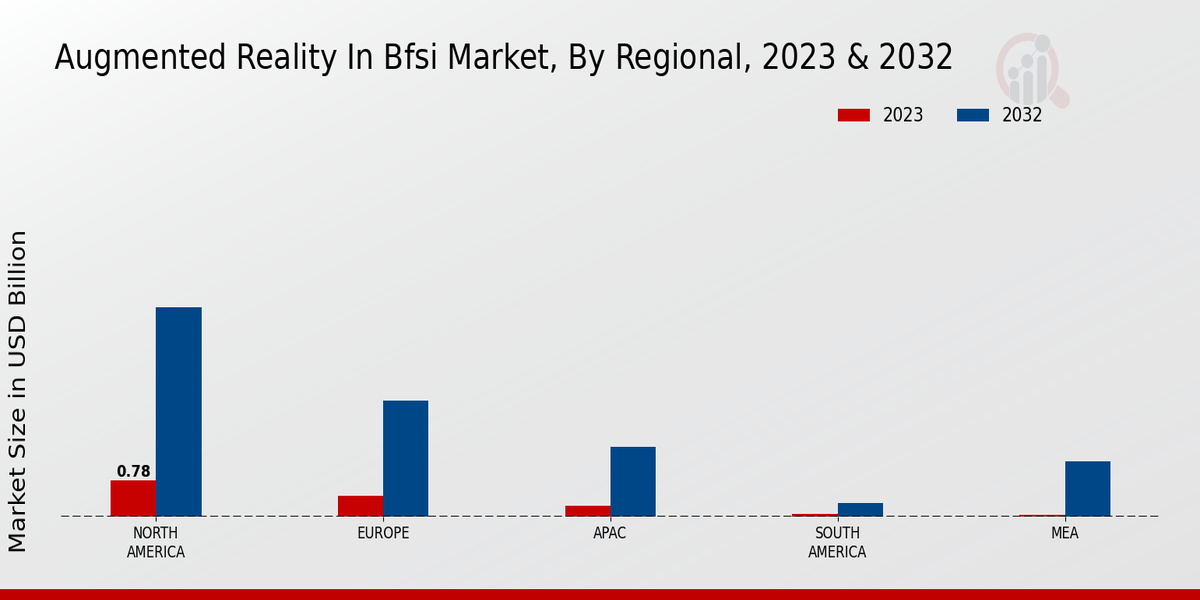 Augmented Reality In Bfsi Market, By Regional, 2023 & 2032

2023
2032

Market Size in USD Billion

0.78

NORTH AMERICA
EUROPE
APAC
SOUTH AMERICA
MEA