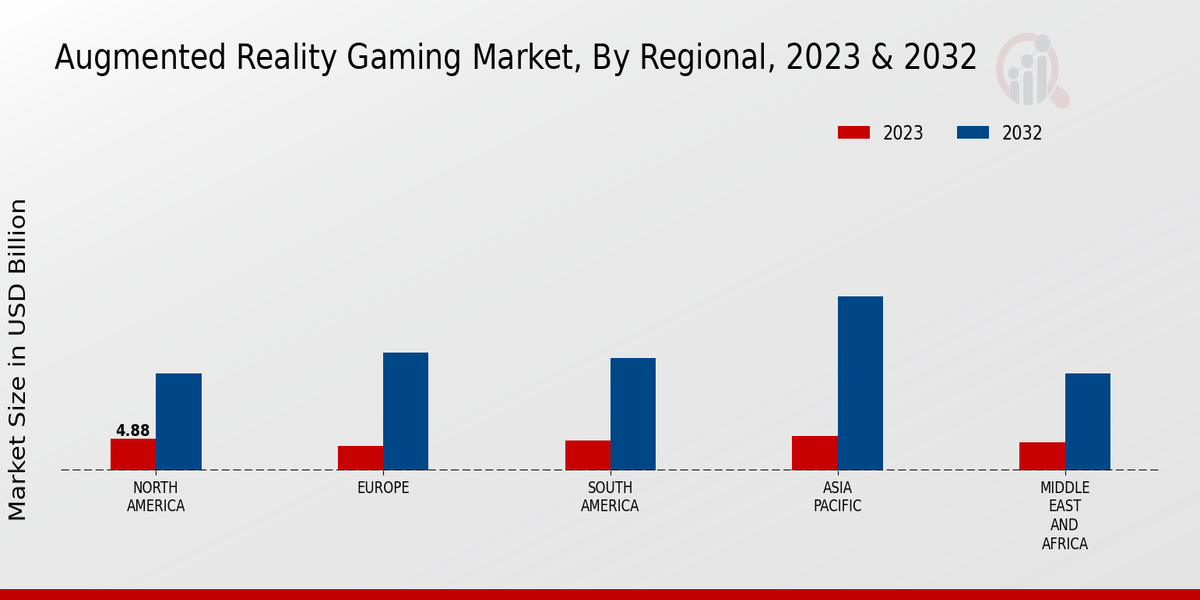 Augmented Reality Gaming Market, By Regional, 2023 & 2032

2023 2032

Market Size in USD Billion

4.88

NORTH AMERICA

EUROPE

SOUTH AMERICA

ASIA PACIFIC

MIDDLE EAST AND AFRICA