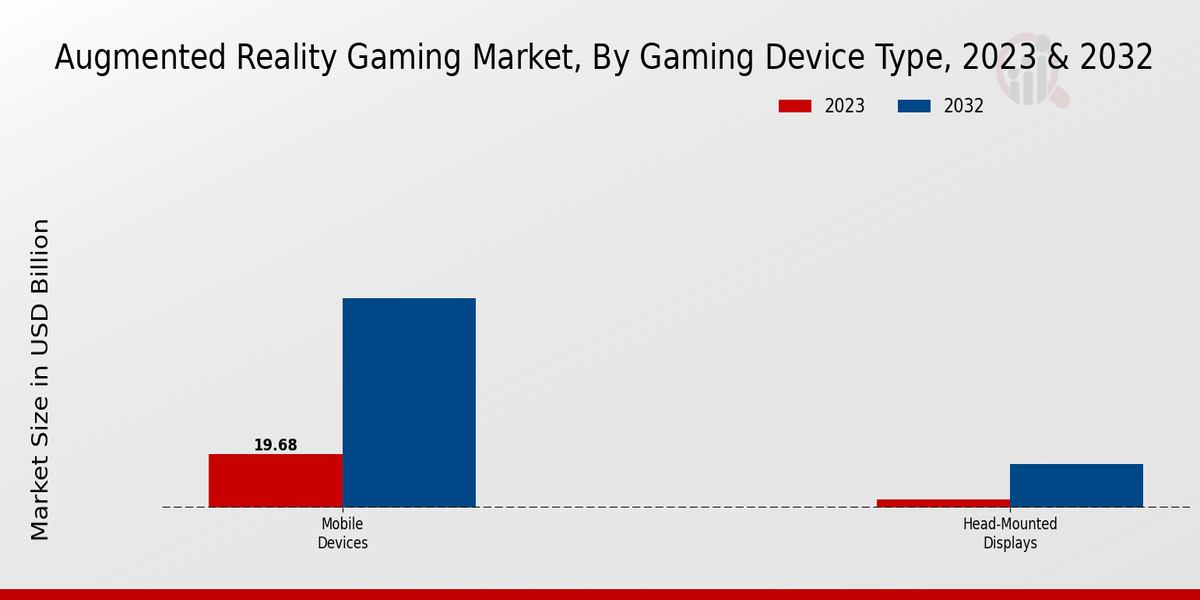 Augmented Reality Gaming Market, By Gaming Device Type, 2023 & 2032

2023 2032

Market Size in USD Billion

19.68

Mobile Devices

Head-Mounted Displays