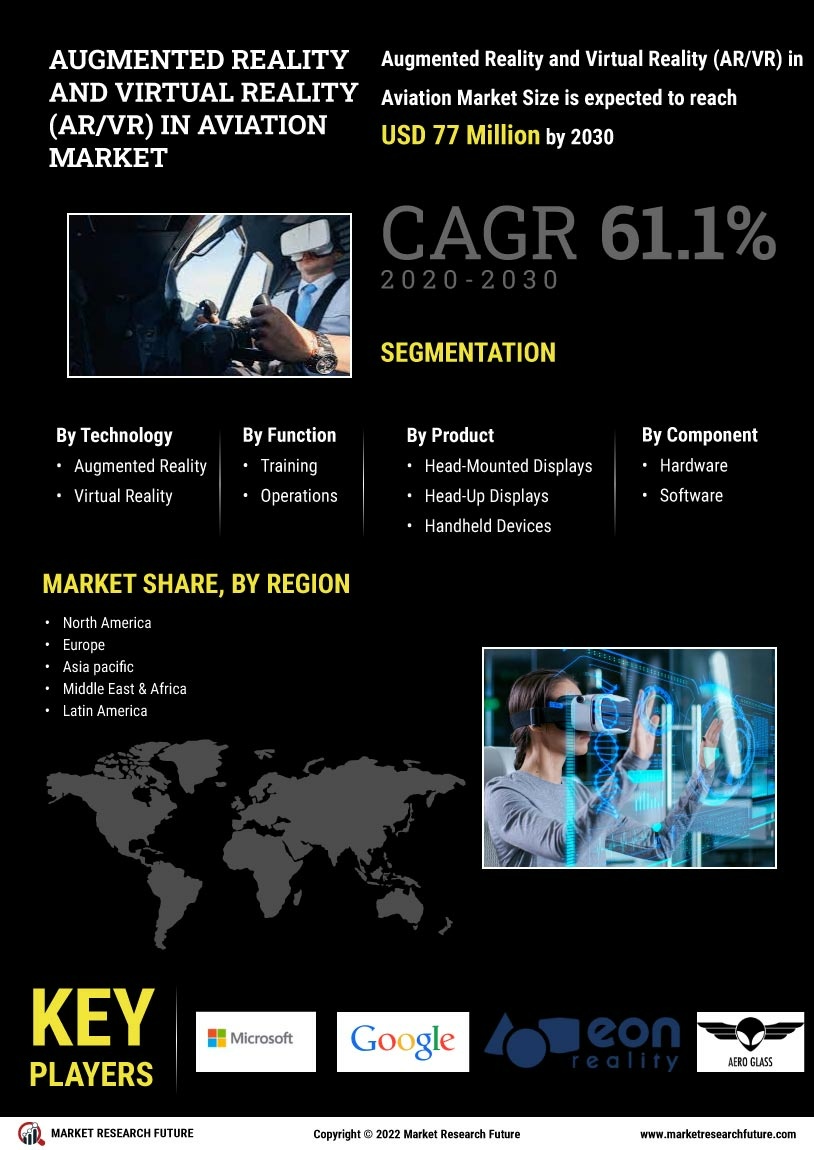 AUGMENTED REALITY AND VIRTUAL REALITY (AR/VR) IN AVIATION MARKET

Augmented Reality and Virtual Reality (AR/VR) in Aviation Market Size is expected to reach USD 77 Million by 2030

CAGR 61.1%
2020-2030

SEGMENTATION

By Technology
• Augmented Reality
• Virtual Reality

By Function
• Training
• Operations

By Product
• Head-Mounted Displays
• Head-Up Displays
• Handheld Devices

By Component
• Hardware
• Software

MARKET SHARE, BY REGION
• North America
• Europe
• Asia pacific
• Middle East & Africa
• Latin America

KEY PLAYERS

Microsoft

Google

eon reality

AERO GLASS

MARKET RESEARCH FUTURE

Copyright © 2022 Market Research Future

www.marketresearchfuture.com