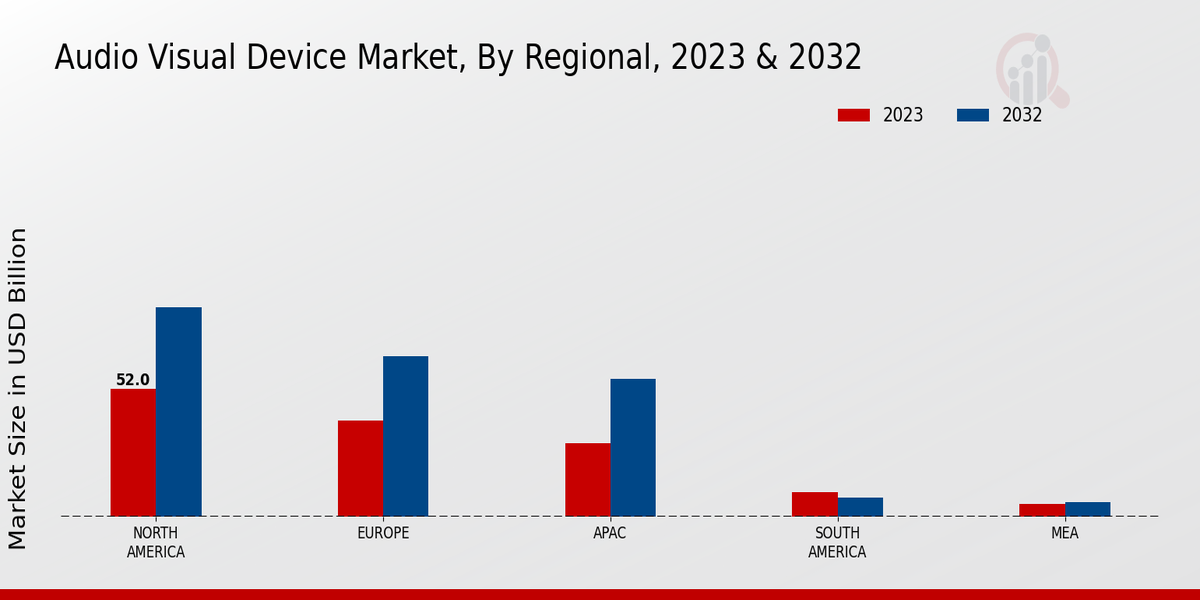 Audio Visual Device Market, By Regional, 2023 & 2032

2023
2032

Market Size in USD Billion

52.0

NORTH AMERICA
EUROPE
APAC
SOUTH AMERICA
MEA