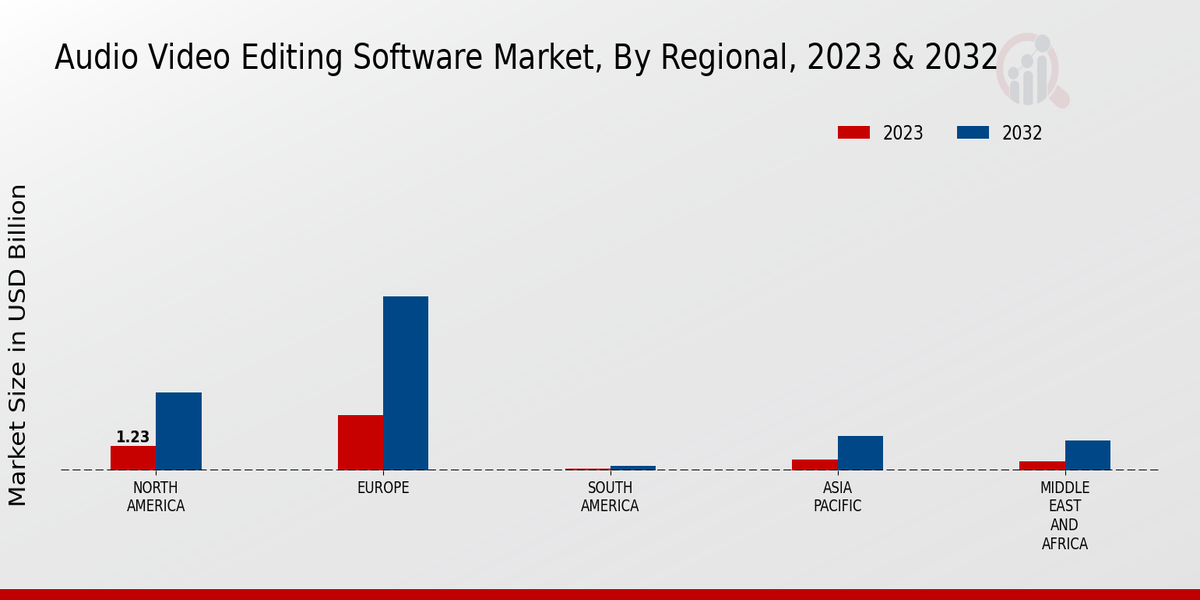 Audio Video Editing Software Market, By Regional, 2023 & 2032

2023
2032

Market Size in USD Billion

1.23

NORTH AMERICA

EUROPE

SOUTH AMERICA

ASIA PACIFIC

MIDDLE EAST AND AFRICA