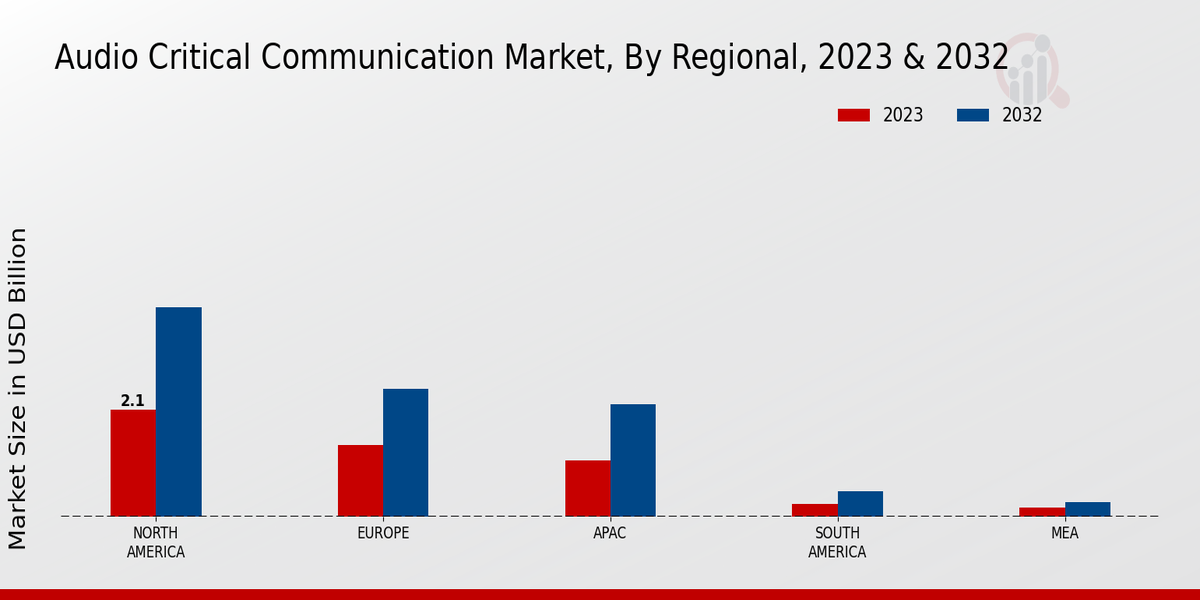 Audio Critical Communication Market, By Regional, 2023 & 2032

2023
2032

Market Size in USD Billion

2.1

NORTH AMERICA
EUROPE
APAC
SOUTH AMERICA
MEA