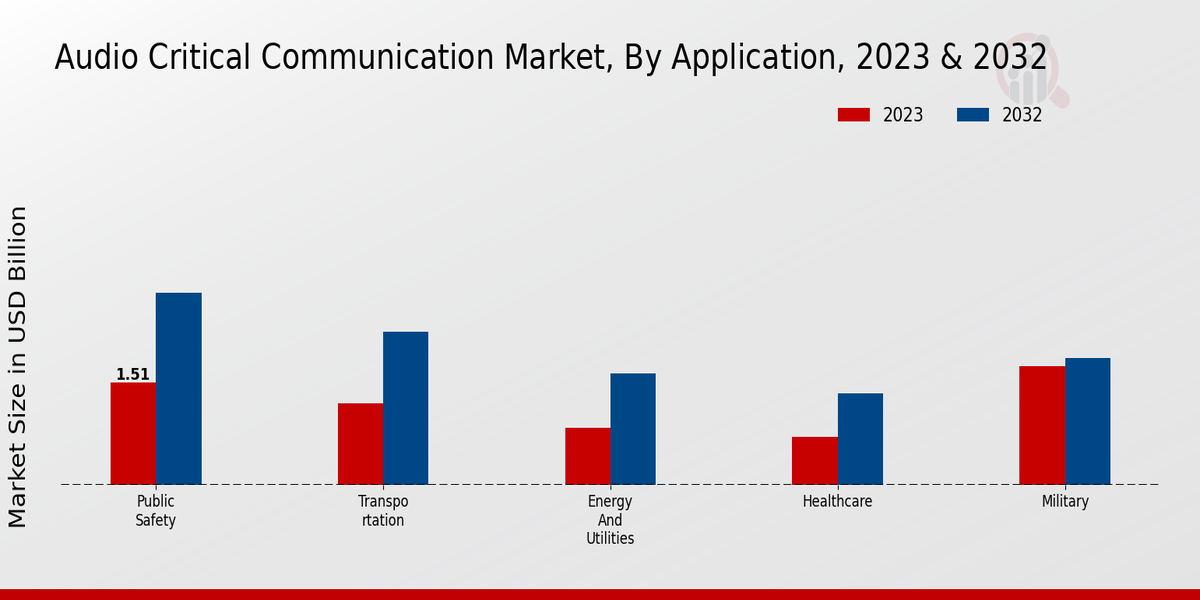 Audio Critical Communication Market, By Application, 2023 & 2032

2023 2032

Market Size in USD Billion

1.51

Public Safety

Transpo rtation

Energy And Utilities

Healthcare

Military