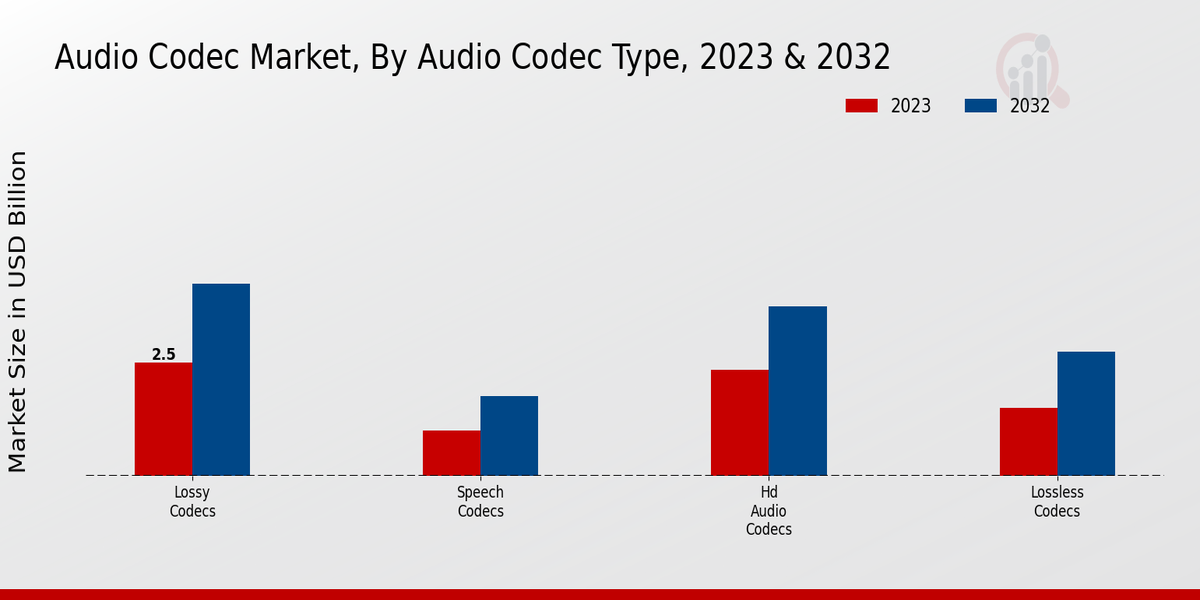 Audio Codec Market, By Audio Codec Type, 2023 & 2032

2023
2032

Market Size in USD Billion

2.5

Lossy Codecs

Speech Codecs

Hd Audio Codecs

Lossless Codecs