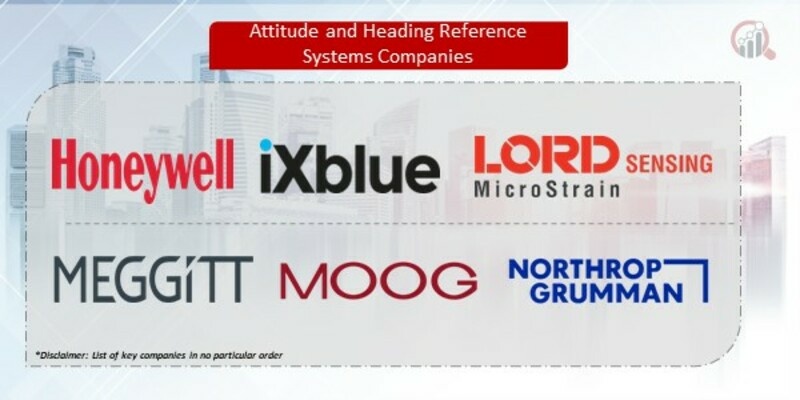 Attitude and Heading Reference Systems Companies

Honeywell

iXblue

LORD SENSING
MicroStrain

MEGGiTT

MOOG

NORTHROP GRUMMAN

*Disclaimer: List of key companies in no particular order