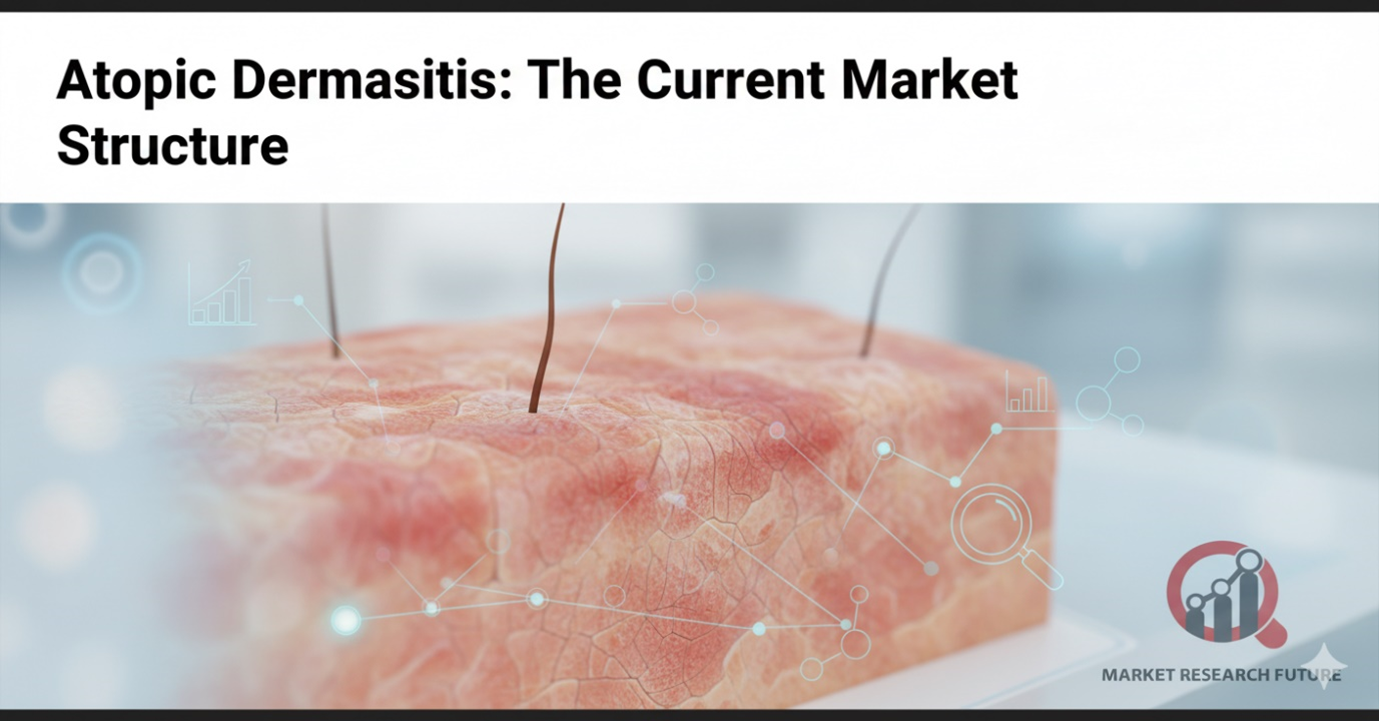 Atopic Dermasitis: The Current Market Structure

MARKET RESEARCH FUTURE