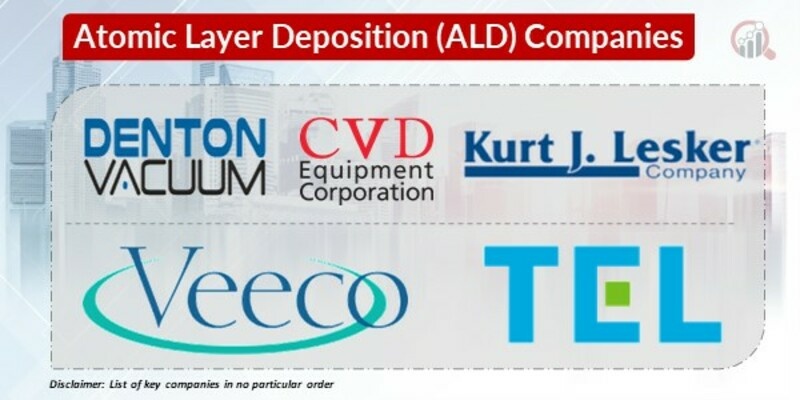 Atomic Layer Deposition (ALD) Companies

DENTON VACUUM

CVD Equipment Corporation

Kurt J. Lesker Company

Veeco

TEL

Disclaimer: List of key companies in no particular order