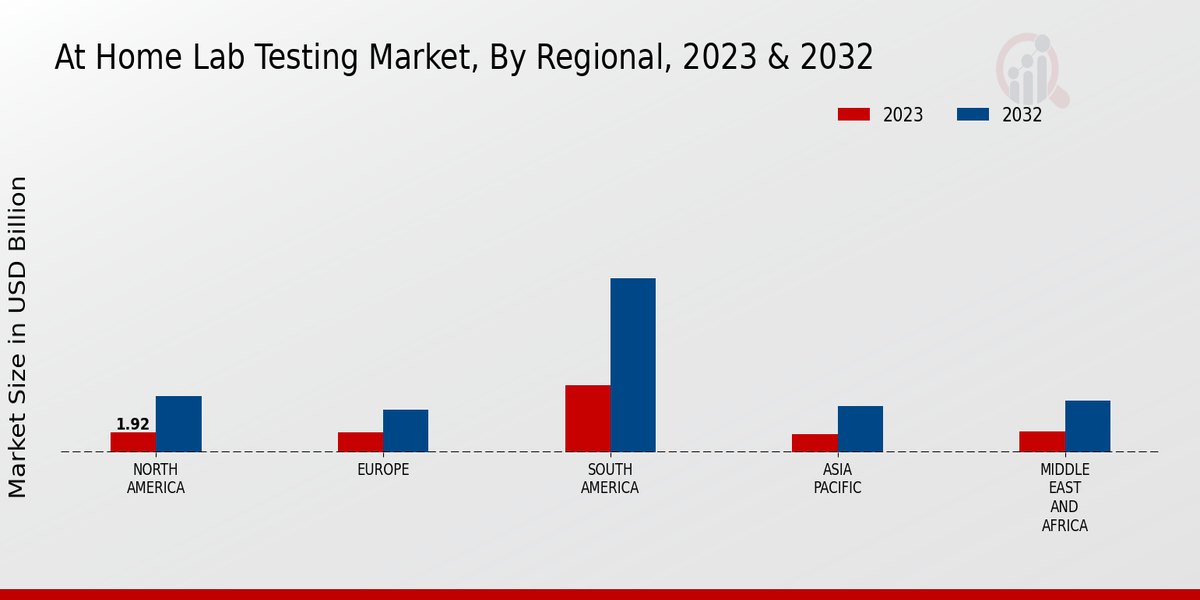 At Home Lab Testing Market, By Regional, 2023 & 2032

2023
2032

Market Size in USD Billion

1.92

NORTH AMERICA
EUROPE
SOUTH AMERICA
ASIA PACIFIC
MIDDLE EAST AND AFRICA