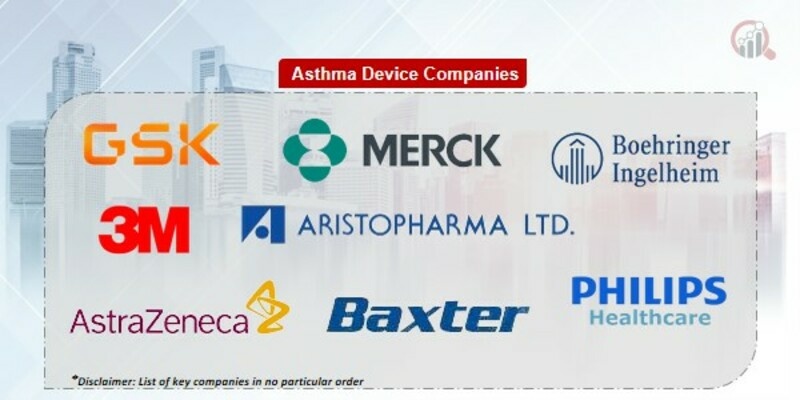 Asthma Device Companies

GSK

MERCK

Boehringer Ingelheim

3M

ARISTOPHARMA LTD.

AstraZeneca

Baxter

PHILIPS Healthcare

*Disclaimer: List of key companies in no particular order