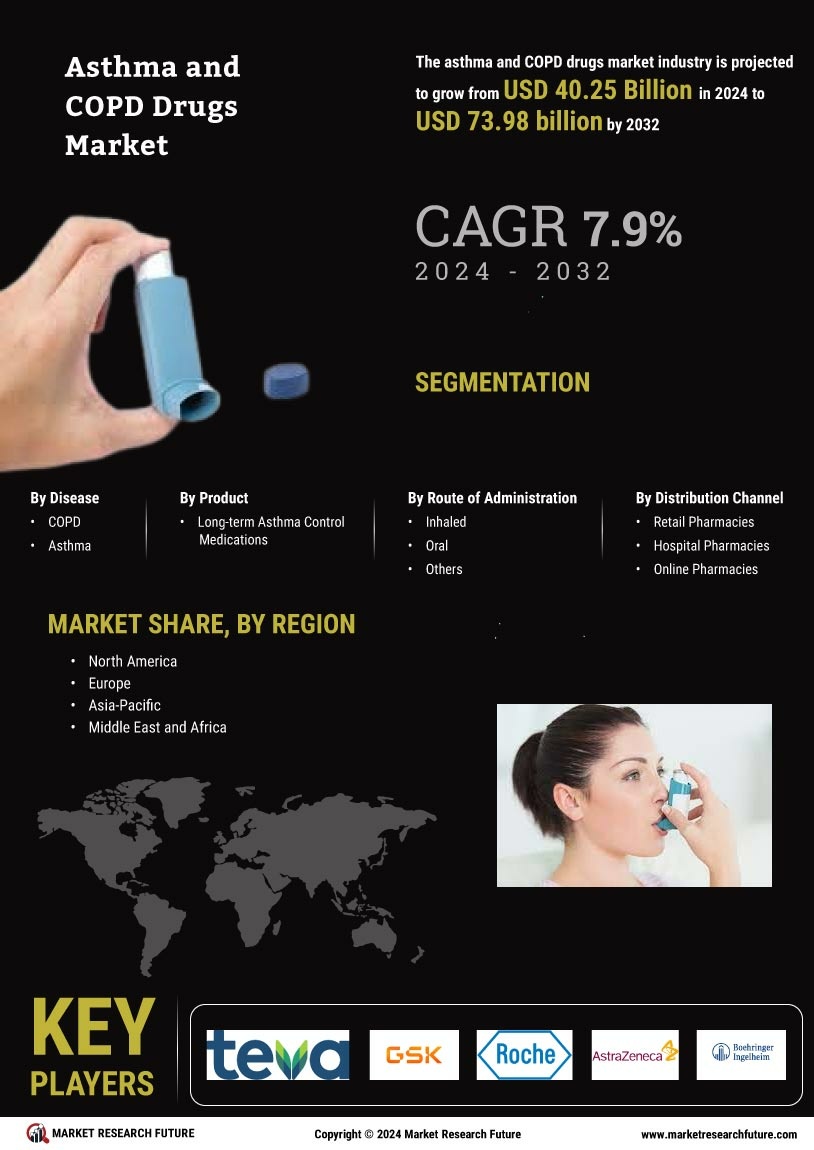 Asthma and COPD Drugs Market

The asthma and COPD drugs market industry is projected to grow from USD 40.25 Billion in 2024 to USD 73.98 billion by 2032

CAGR 7.9%
2024 - 2032

SEGMENTATION

By Disease
• COPD
• Asthma

By Product
• Long-term Asthma Control Medications

By Route of Administration
• Inhaled
• Oral
• Others

By Distribution Channel
• Retail Pharmacies
• Hospital Pharmacies
• Online Pharmacies

MARKET SHARE, BY REGION
• North America
• Europe
• Asia-Pacific
• Middle East and Africa

KEY PLAYERS

teva
GSK
Roche
AstraZeneca
Boehringer Ingelheim

MARKET RESEARCH FUTURE
Copyright © 2024 Market Research Future
www.marketresearchfuture.com