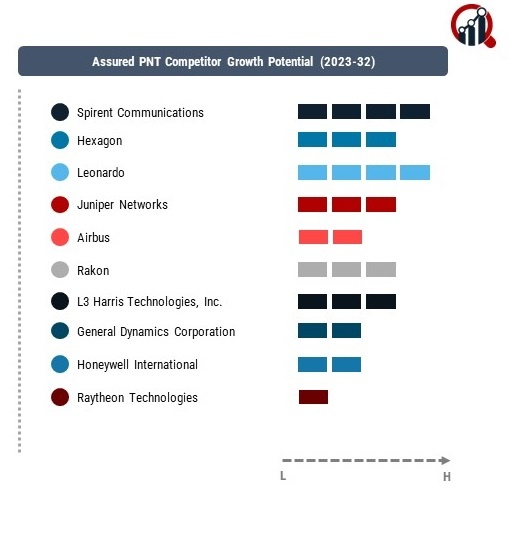 Assured PNT Competitor Growth Potential (2023-32)

Spirent Communications
Hexagon
Leonardo
Juniper Networks
Airbus
Rakon
L3 Harris Technologies, Inc.
General Dynamics Corporation
Honeywell International
Raytheon Technologies

L
H