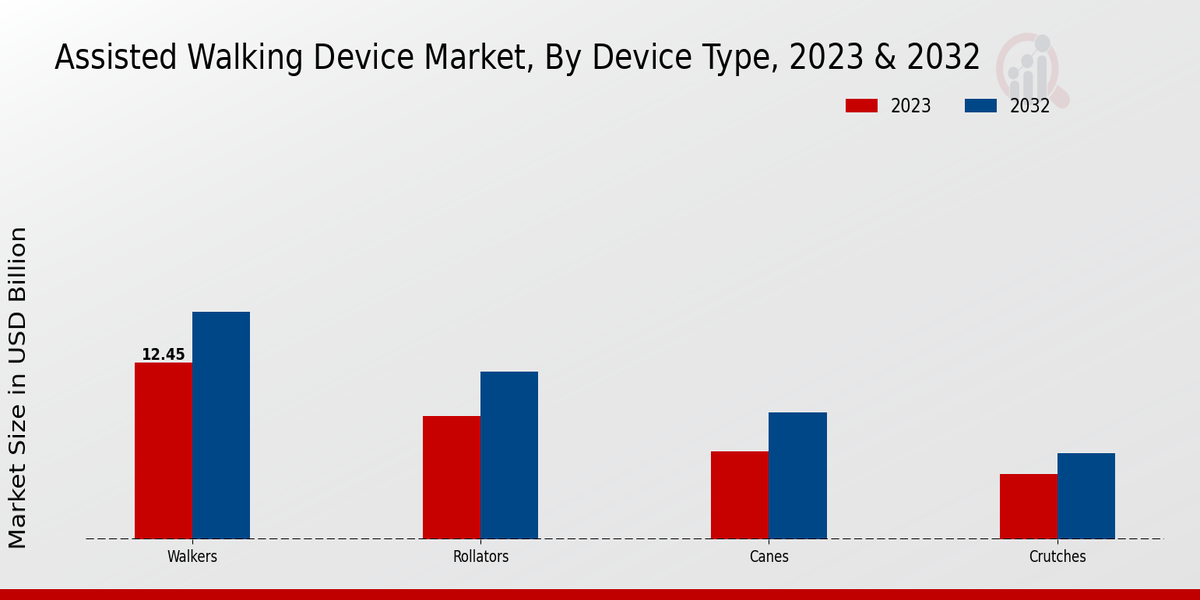 Assisted Walking Device Market, By Device Type, 2023 & 2032

2023
2032

Market Size in USD Billion

12.45

Walkers
Rollators
Canes
Crutches