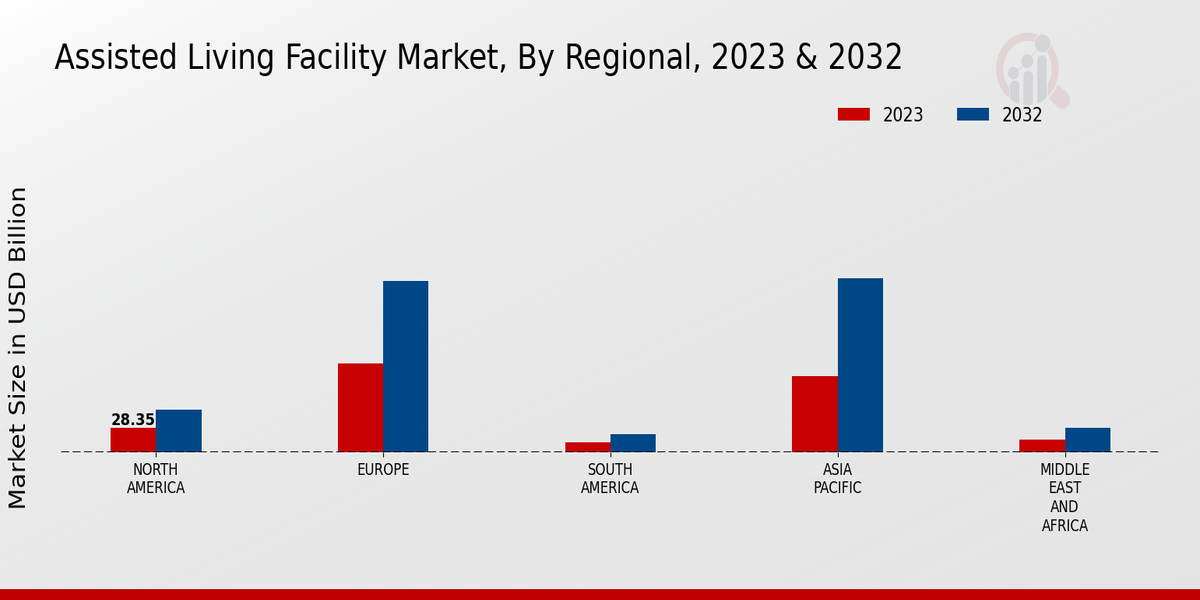 Assisted Living Facility Market, By Regional, 2023 & 2032

2023
2032

Market Size in USD Billion

28.35

NORTH AMERICA
EUROPE
SOUTH AMERICA
ASIA PACIFIC
MIDDLE EAST AND AFRICA