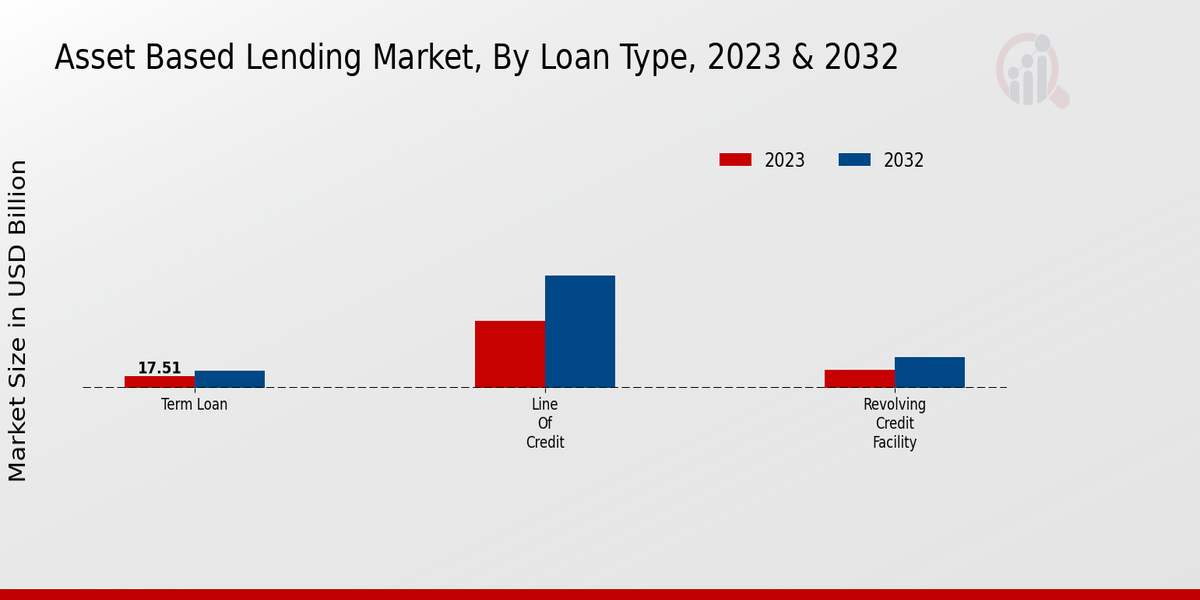 Asset Based Lending Market, By Loan Type, 2023 & 2032

2023
2032

Market Size in USD Billion

17.51

Term Loan

Line Of Credit

Revolving Credit Facility