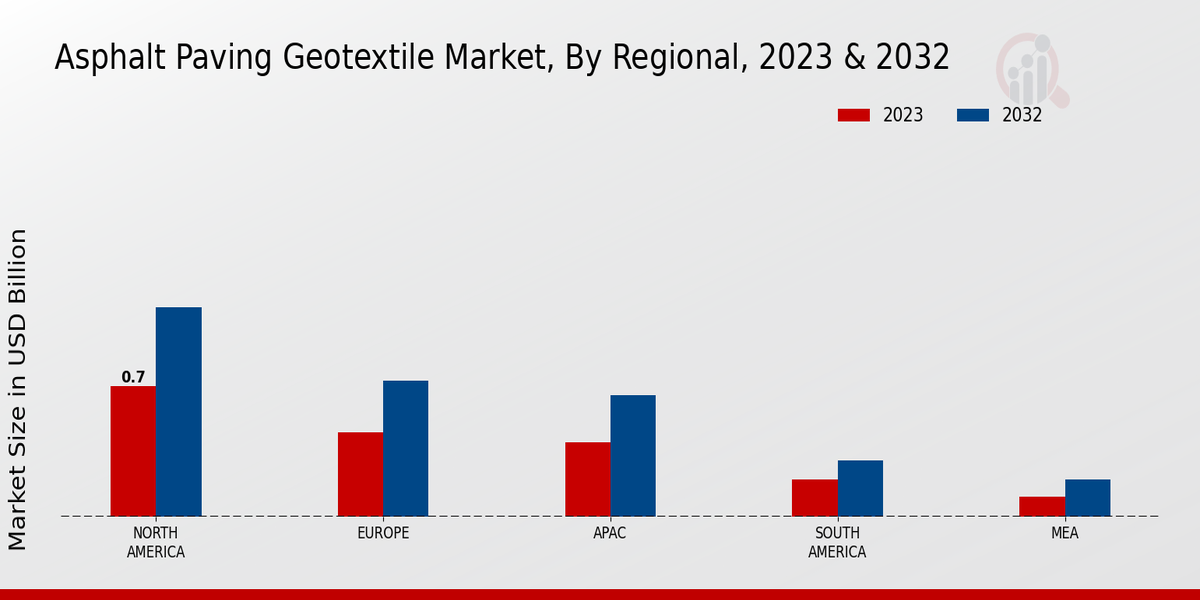 Asphalt Paving Geotextile Market, By Regional, 2023 & 2032

2023
2032

Market Size in USD Billion

0.7

NORTH AMERICA
EUROPE
APAC
SOUTH AMERICA
MEA