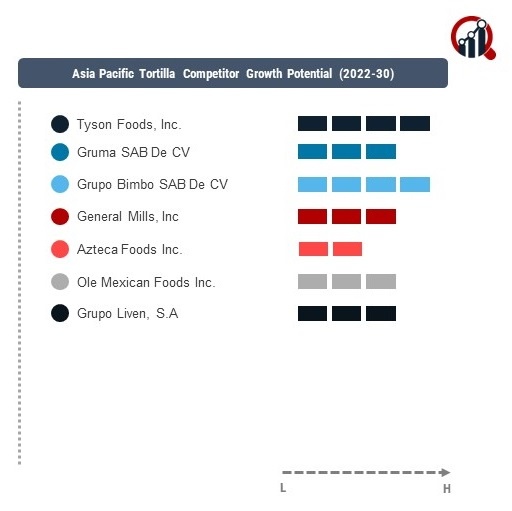 Asia Pacific Tortilla Competitor Growth Potential (2022-30)

Tyson Foods, Inc.

Gruma SAB De CV

Grupo Bimbo SAB De CV

General Mills, Inc

Azteca Foods Inc.

Ole Mexican Foods Inc.

Grupo Liven, S.A

L

H