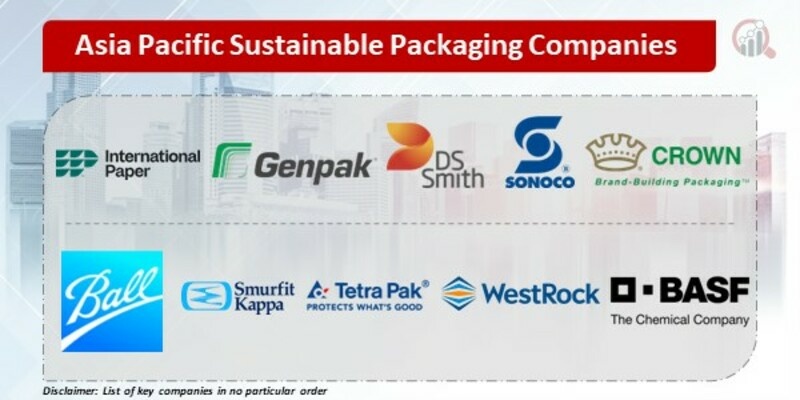 Asia Pacific Sustainable Packaging Companies

International Paper

Genpak

DS Smith

SONOCO

CROWN
Brand-Building Packaging™

Ball

Smurfit Kappa

Tetra Pak®
PROTECTS WHAT'S GOOD

WestRock

BASF
The Chemical Company

Disclaimer: List of key companies in no particular order