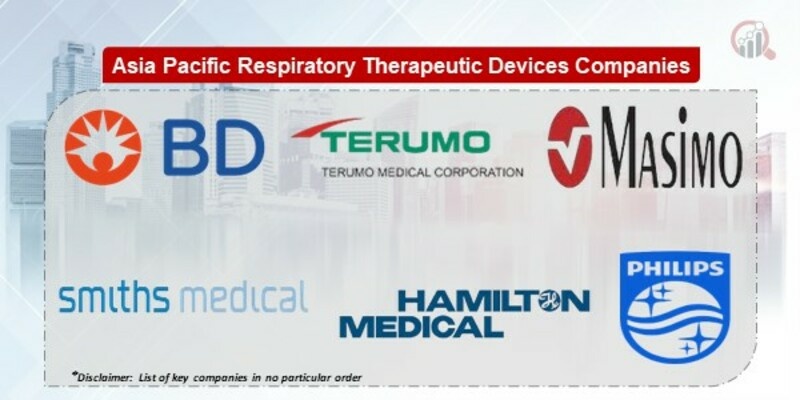 Asia Pacific Respiratory Therapeutic Devices Companies

BD

TERUMO
TERUMO MEDICAL CORPORATION

MASIMO

smiths medical

HAMILTON MEDICAL

PHILIPS

*Disclaimer: List of key companies in no particular order