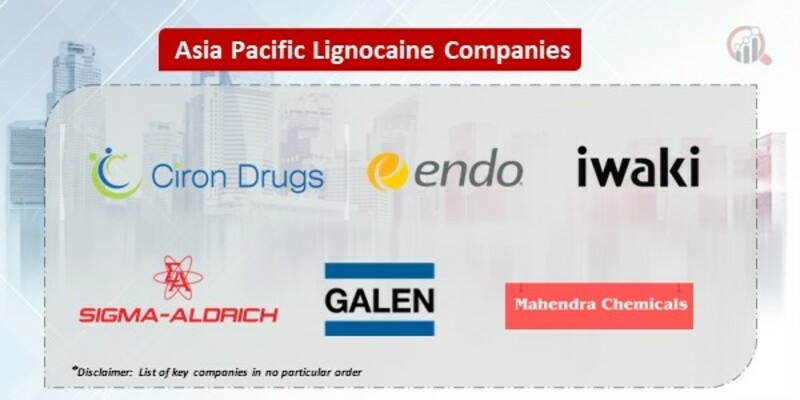 Asia Pacific Lignocaine Companies

Ciron Drugs

endo

iwaki

SIGMA-ALDRICH

GALEN

Mahendra Chemicals

*Disclaimer: List of key companies in no particular order