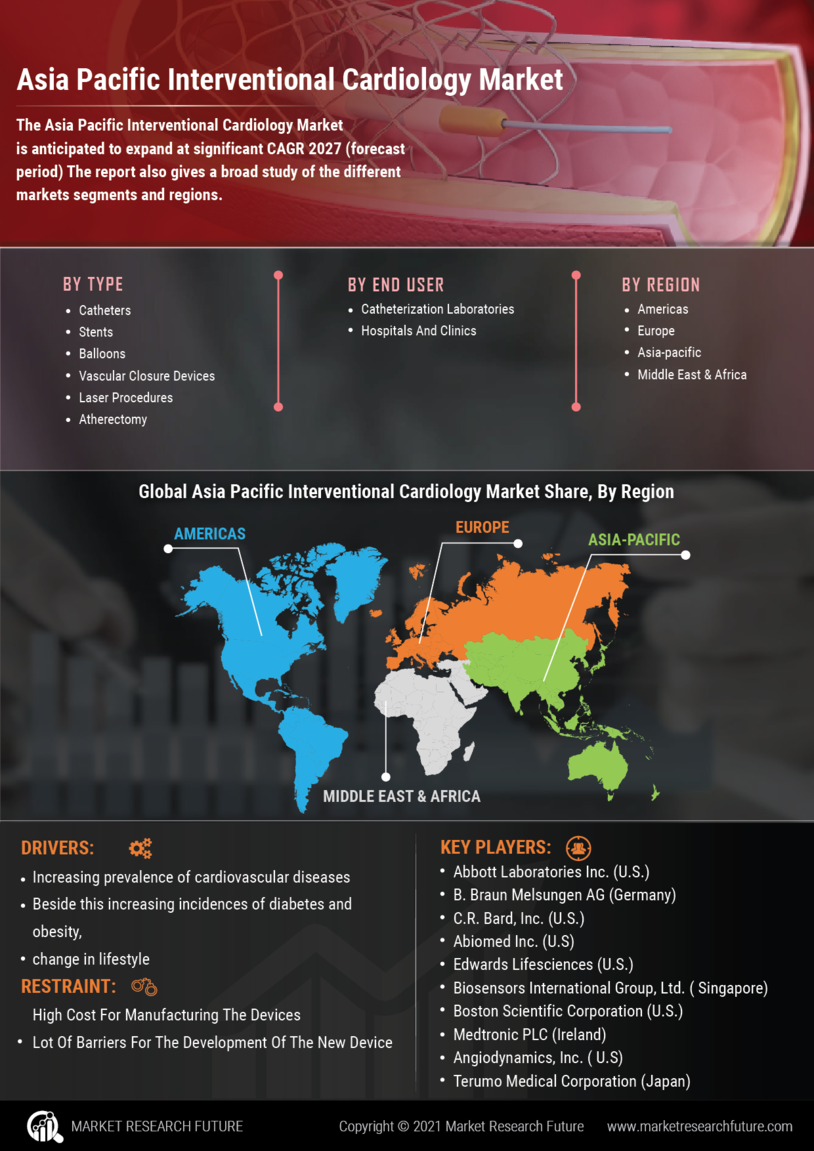 Asia Pacific Interventional Cardiology Market

The Asia Pacific Interventional Cardiology Market is anticipated to expand at significant CAGR 2027 (forecast period) The report also gives a broad study of the different markets segments and regions.

BY TYPE
- Catheters
- Stents
- Balloons
- Vascular Closure Devices
- Laser Procedures
- Atherectomy

BY END USER
- Catheterization Laboratories
- Hospitals And Clinics

BY REGION
- Americas
- Europe
- Asia-pacific
- Middle East & Africa

Global Asia Pacific Interventional Cardiology Market Share, By Region

AMERICAS
EUROPE
ASIA-PACIFIC
MIDDLE EAST & AFRICA

DRIVERS:
- Increasing prevalence of cardiovascular diseases
- Beside this increasing incidences of diabetes and obesity,
- change in lifestyle

RESTRAINT:
High Cost For Manufacturing The Devices
- Lot Of Barriers For The Development Of The New Device

KEY PLAYERS:
- Abbott Laboratories Inc. (U.S.)
- B. Braun Melsungen AG (Germany)
- C.R. Bard, Inc. (U.S.)
- Abiomed Inc. (U.S)
- Edwards Lifesciences (U.S.)
- Biosensors International Group, Ltd. ( Singapore)
- Boston Scientific Corporation (U.S.)
- Medtronic PLC (Ireland)
- Angiodynamics, Inc. ( U.S)
- Terumo Medical Corporation (Japan)

MARKET RESEARCH FUTURE
Copyright © 2021 Market Research Future
www.marketresearchfuture.com