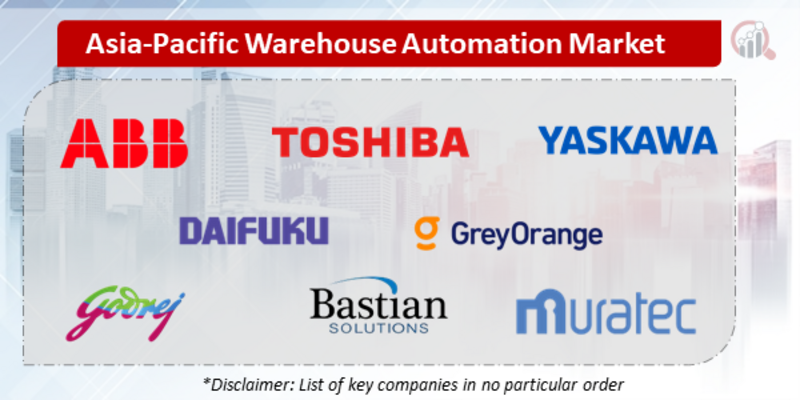 Asia-Pacific Warehouse Automation Market

ABB

TOSHIBA

YASKAWA

DAIFUKU

GreyOrange

Godrej

Bastian SOLUTIONS

muratec

*Disclaimer: List of key companies in no particular order