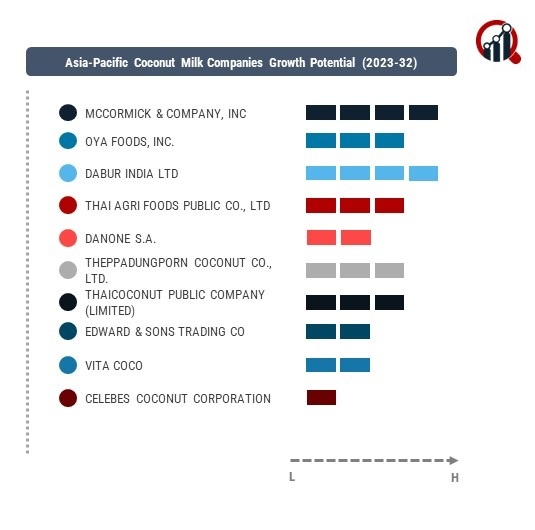 Asia-Pacific Coconut Milk Companies Growth Potential (2023-32)

MCCORMICK & COMPANY, INC
OYA FOODS, INC.
DABUR INDIA LTD
THAI AGRI FOODS PUBLIC CO., LTD
DANONE S.A.
THEPPADUNGPORN COCONUT CO., LTD.
THAICOCONUT PUBLIC COMPANY (LIMITED)
EDWARD & SONS TRADING CO
VITA COCO
CELEBES COCONUT CORPORATION

L
H