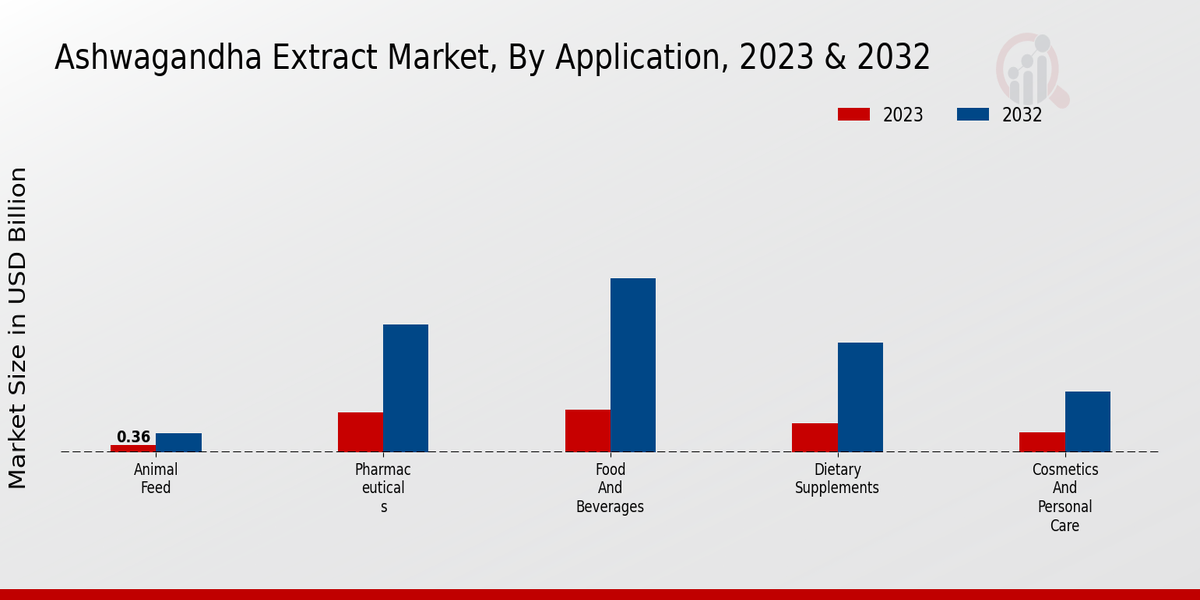 Ashwagandha Extract Market, By Application, 2023 & 2032

2023
2032

Market Size in USD Billion

0.36

Animal Feed

Pharmac eutical s

Food And Beverages

Dietary Supplements

Cosmetics And Personal Care