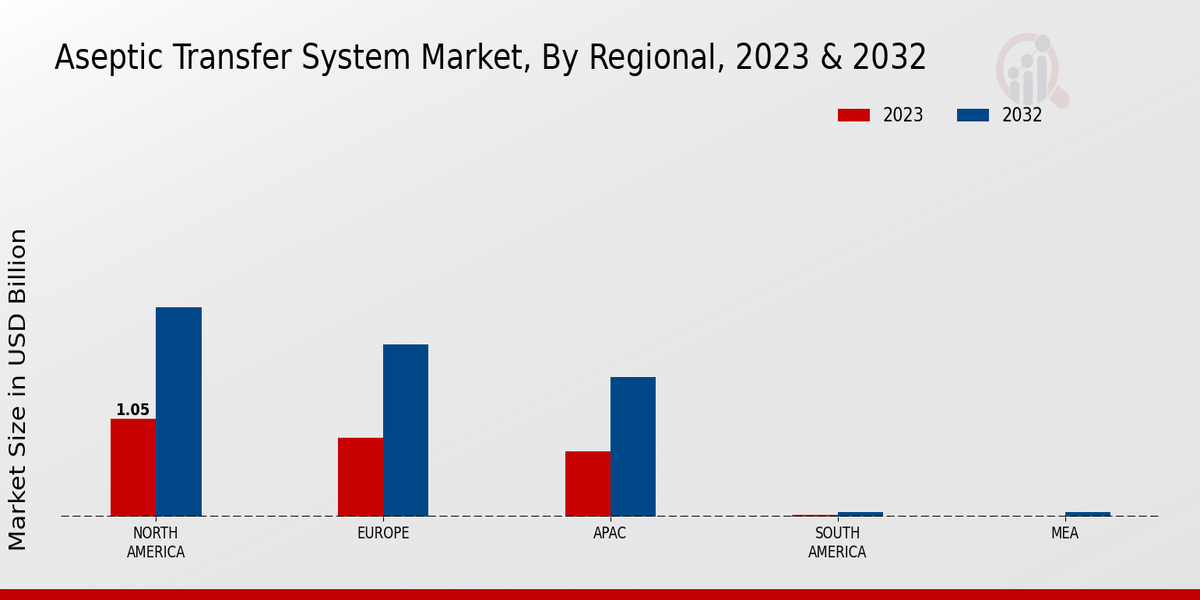 Aseptic Transfer System Market, By Regional, 2023 & 2032

2023
2032

Market Size in USD Billion

1.05

NORTH AMERICA
EUROPE
APAC
SOUTH AMERICA
MEA